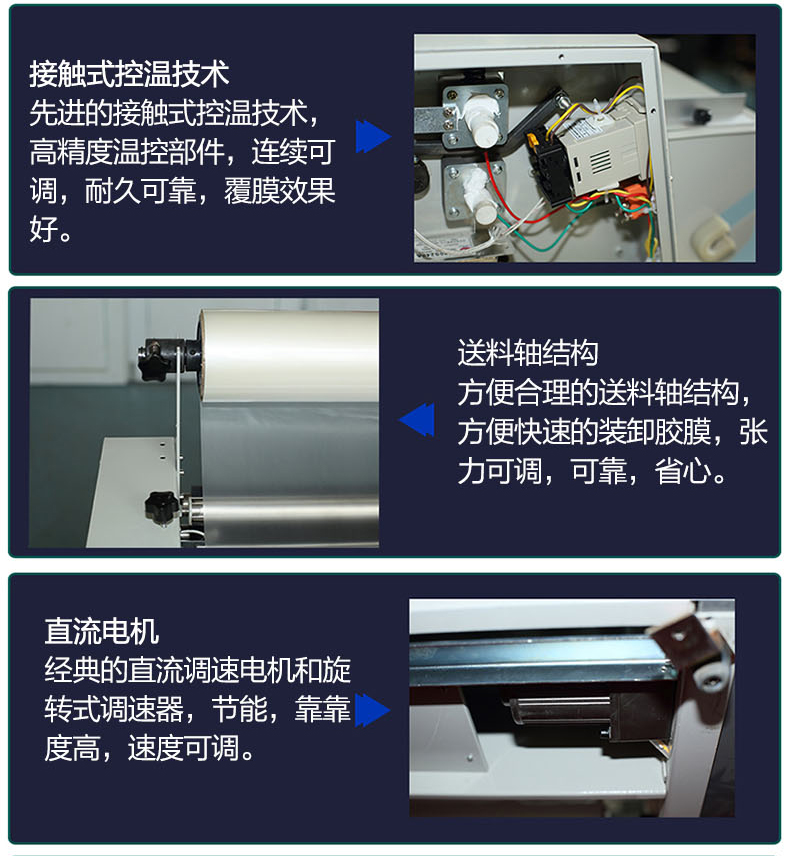 接触式控温技术
先进的接触式控温技术，高精度温控部件，连续可调，耐久可靠，覆膜效果好。

送料轴结构
方便合理的送料轴结构，方便快速的装卸胶膜，张力可调，可靠，省心。

直流电机
经典的直流调速电机和旋转式调速器，节能，靠靠度高，速度可调。